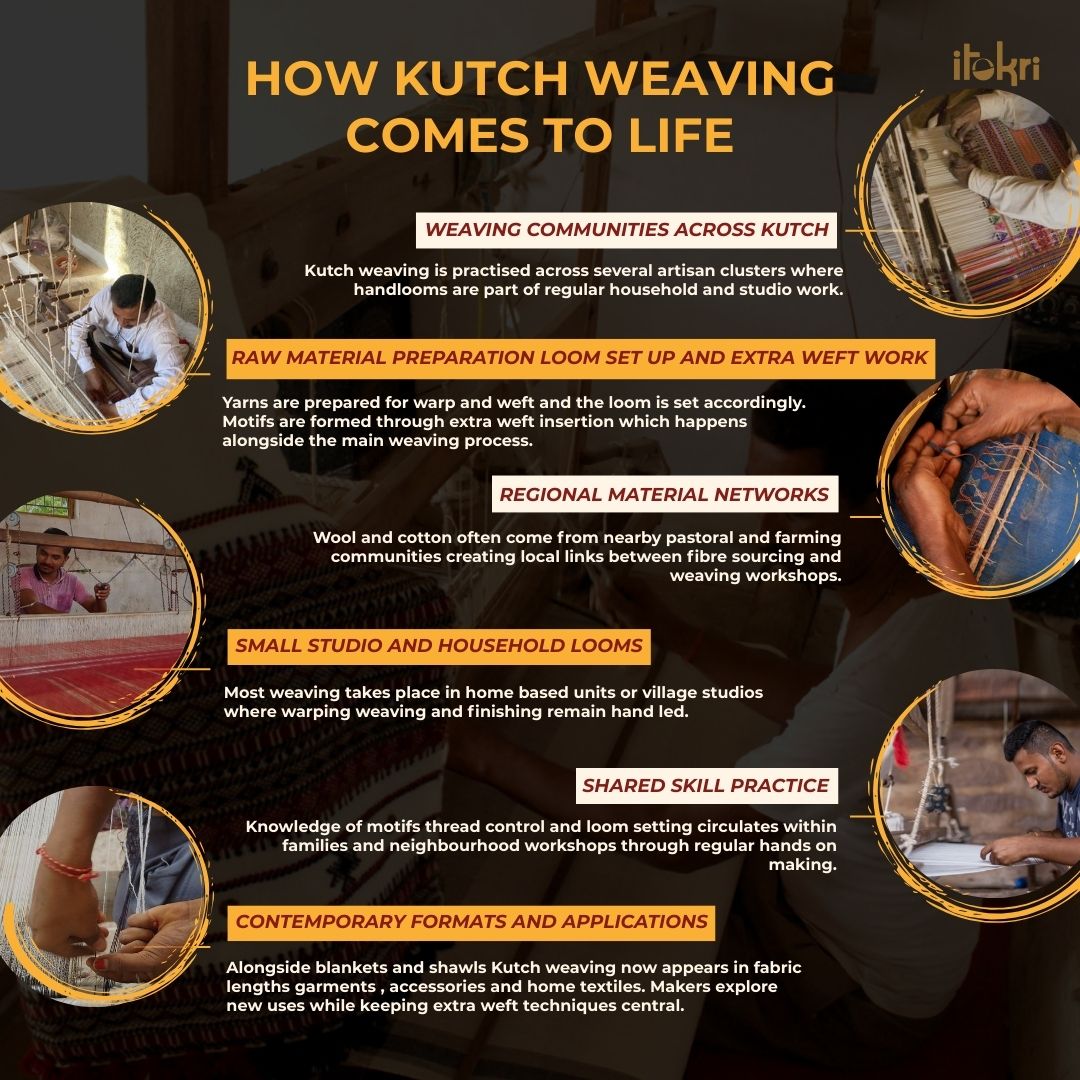 HOW KUTCH WEAVING COMES TO LIFE

itokri

WEAVING COMMUNITIES ACROSS KUTCH

Kutch weaving is practised across several artisan clusters where handlooms are part of regular household and studio work.

RAW MATERIAL PREPARATION LOOM SET UP AND EXTRA WEFT WORK

Yarns are prepared for warp and weft and the loom is set accordingly. Motifs are formed through extra weft insertion which happens alongside the main weaving process.

REGIONAL MATERIAL NETWORKS

Wool and cotton often come from nearby pastoral and farming communities creating local links between fibre sourcing and weaving workshops.

SMALL STUDIO AND HOUSEHOLD LOOMS

Most weaving takes place in home based units or village studios where warping weaving and finishing remain hand led.

SHARED SKILL PRACTICE

Knowledge of motifs thread control and loom setting circulates within families and neighbourhood workshops through regular hands on making.

CONTEMPORARY FORMATS AND APPLICATIONS

Alongside blankets and shawls Kutch weaving now appears in fabric lengths garments , accessories and home textiles. Makers explore new uses while keeping extra weft techniques central.