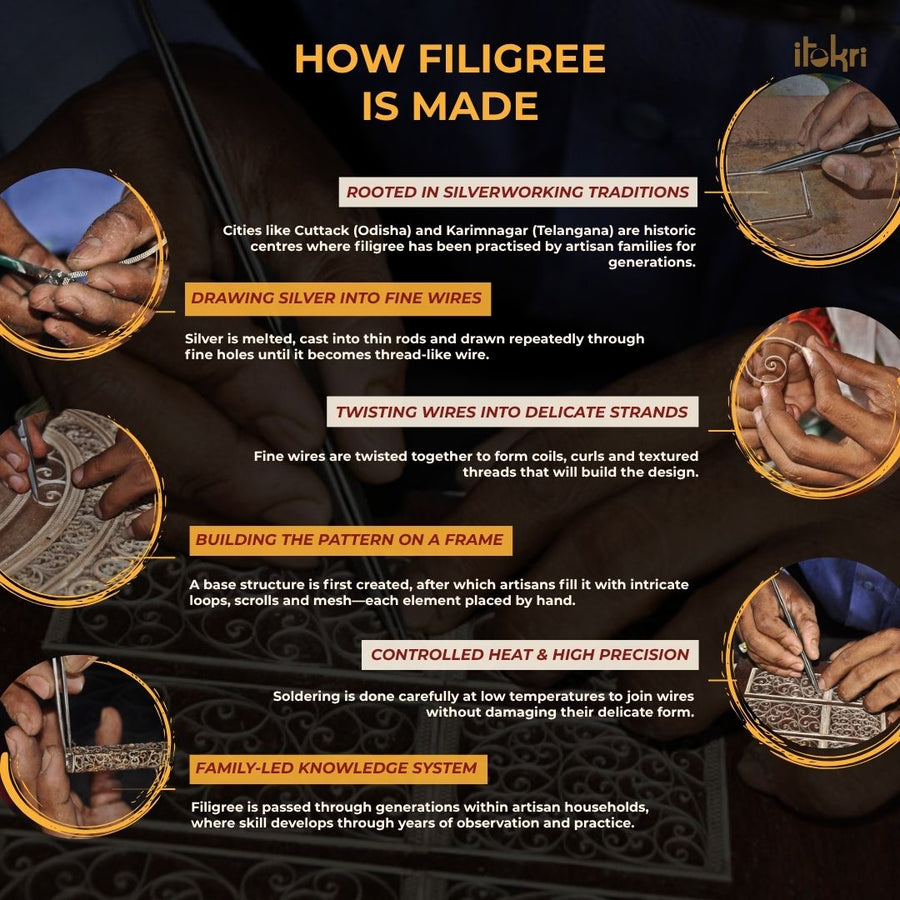 HOW FILIGREE IS MADE

itokri

ROOTED IN SILVERWORKING TRADITIONS

Cities like Cuttack (Odisha) and Karimnagar (Telangana) are historic centres where filigree has been practised by artisan families for generations.

DRAWING SILVER INTO FINE WIRES

Silver is melted, cast into thin rods and drawn repeatedly through fine holes until it becomes thread-like wire.

TWISTING WIRES INTO DELICATE STRANDS

Fine wires are twisted together to form coils, curls and textured threads that will build the design.

BUILDING THE PATTERN ON A FRAME

A base structure is first created, after which artisans fill it with intricate loops, scrolls and mesh—each element placed by hand.

CONTROLLED HEAT & HIGH PRECISION

Soldering is done carefully at low temperatures to join wires without damaging their delicate form.

FAMILY-LED KNOWLEDGE SYSTEM

Filigree is passed through generations within artisan households, where skill develops through years of observation and practice.