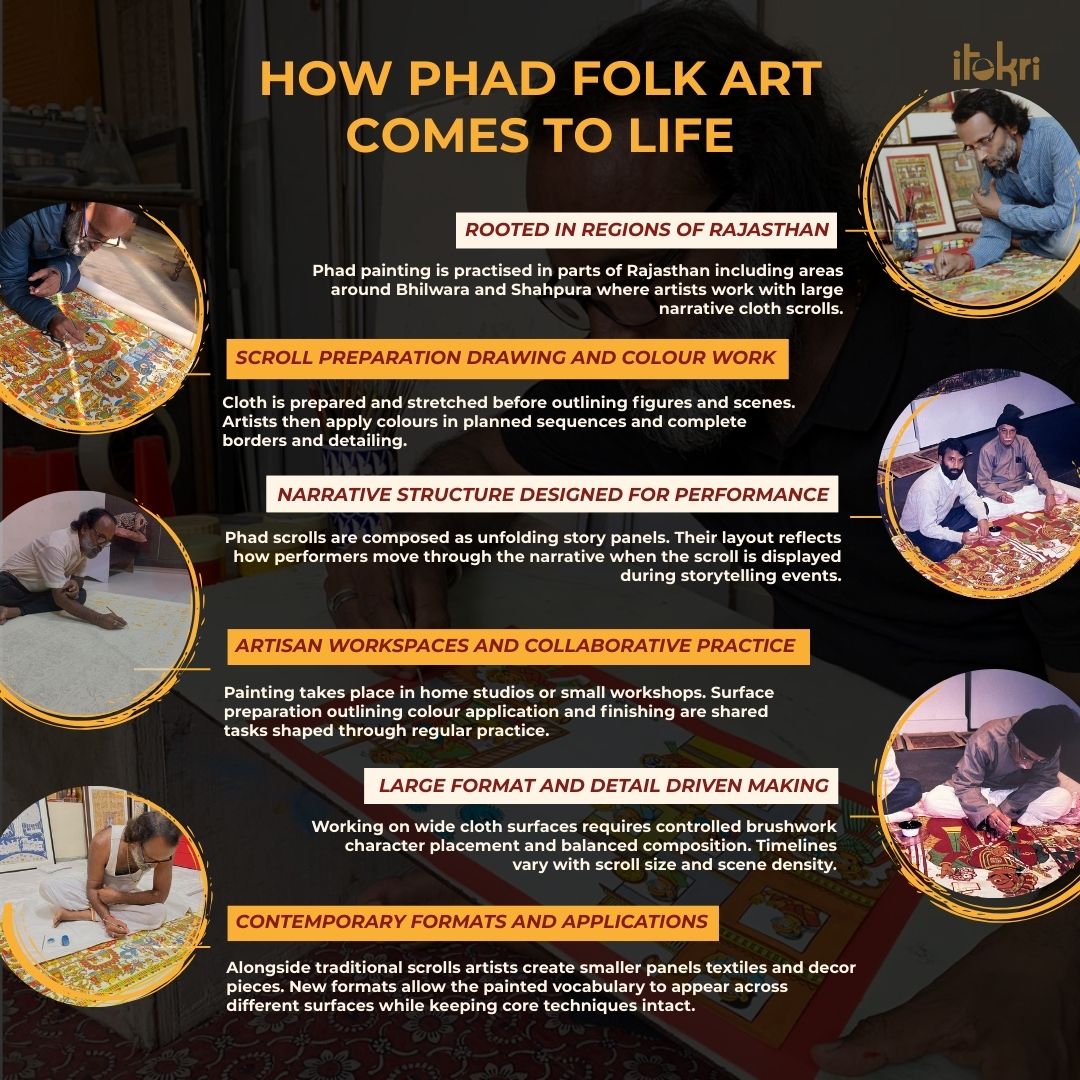 HOW PHAD FOLK ART COMES TO LIFE

itokri

ROOTED IN REGIONS OF RAJASTHAN

Phad painting is practised in parts of Rajasthan including areas around Bhilwara and Shahpura where artists work with large narrative cloth scrolls.

SCROLL PREPARATION DRAWING AND COLOUR WORK

Cloth is prepared and stretched before outlining figures and scenes. Artists then apply colours in planned sequences and complete borders and detailing.

NARRATIVE STRUCTURE DESIGNED FOR PERFORMANCE

Phad scrolls are composed as unfolding story panels. Their layout reflects how performers move through the narrative when the scroll is displayed during storytelling events.

ARTISAN WORKSPACES AND COLLABORATIVE PRACTICE

Painting takes place in home studios or small workshops. Surface preparation outlining colour application and finishing are shared tasks shaped through regular practice.

LARGE FORMAT AND DETAIL DRIVEN MAKING

Working on wide cloth surfaces requires controlled brushwork character placement and balanced composition. Timelines vary with scroll size and scene density.

CONTEMPORARY FORMATS AND APPLICATIONS

Alongside traditional scrolls artists create smaller panels textiles and decor pieces. New formats allow the painted vocabulary to appear across different surfaces while keeping core techniques intact.