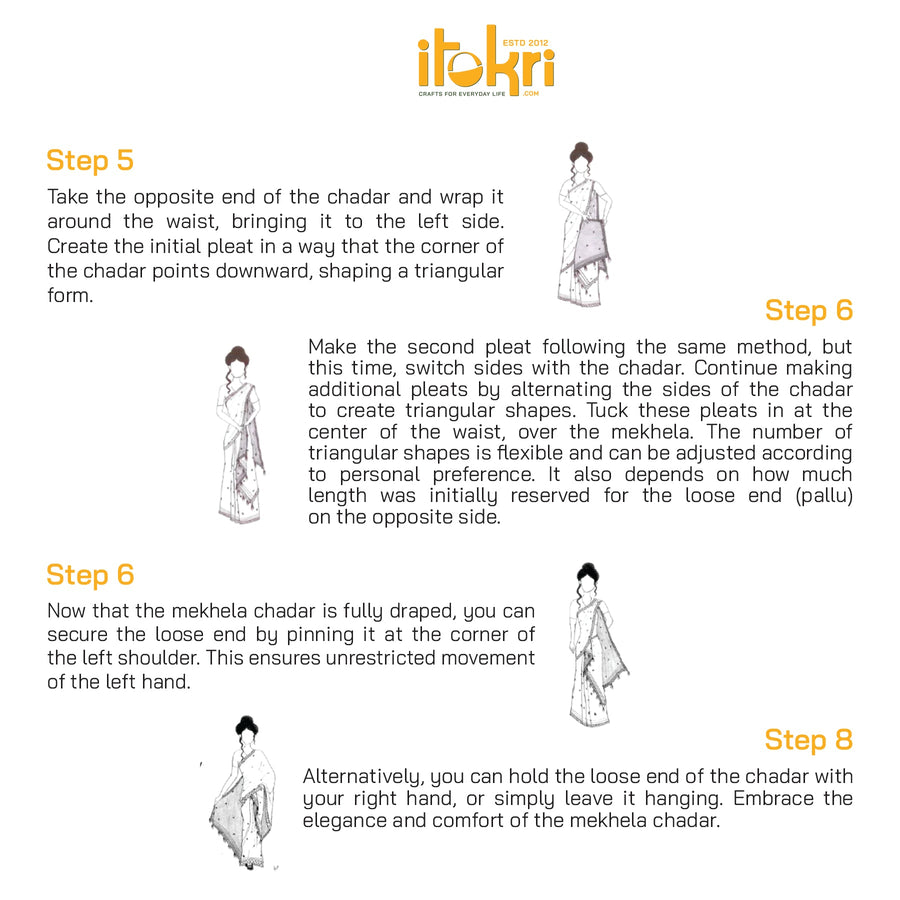 itokri
ESTD 2012
CRAFTS FOR EVERYDAY LIFE
.COM

Step 5

Take the opposite end of the chadar and wrap it around the waist, bringing it to the left side. Create the initial pleat in a way that the corner of the chadar points downward, shaping a triangular form.

Step 6

Make the second pleat following the same method, but this time, switch sides with the chadar. Continue making additional pleats by alternating the sides of the chadar to create triangular shapes. Tuck these pleats in at the center of the waist, over the mekhela. The number of triangular shapes is flexible and can be adjusted according to personal preference. It also depends on how much length was initially reserved for the loose end (pallu) on the opposite side.

Step 6

Now that the mekhela chadar is fully draped, you can secure the loose end by pinning it at the corner of the left shoulder. This ensures unrestricted movement of the left hand.

Step 8

Alternatively, you can hold the loose end of the chadar with your right hand, or simply leave it hanging. Embrace the elegance and comfort of the mekhela chadar.