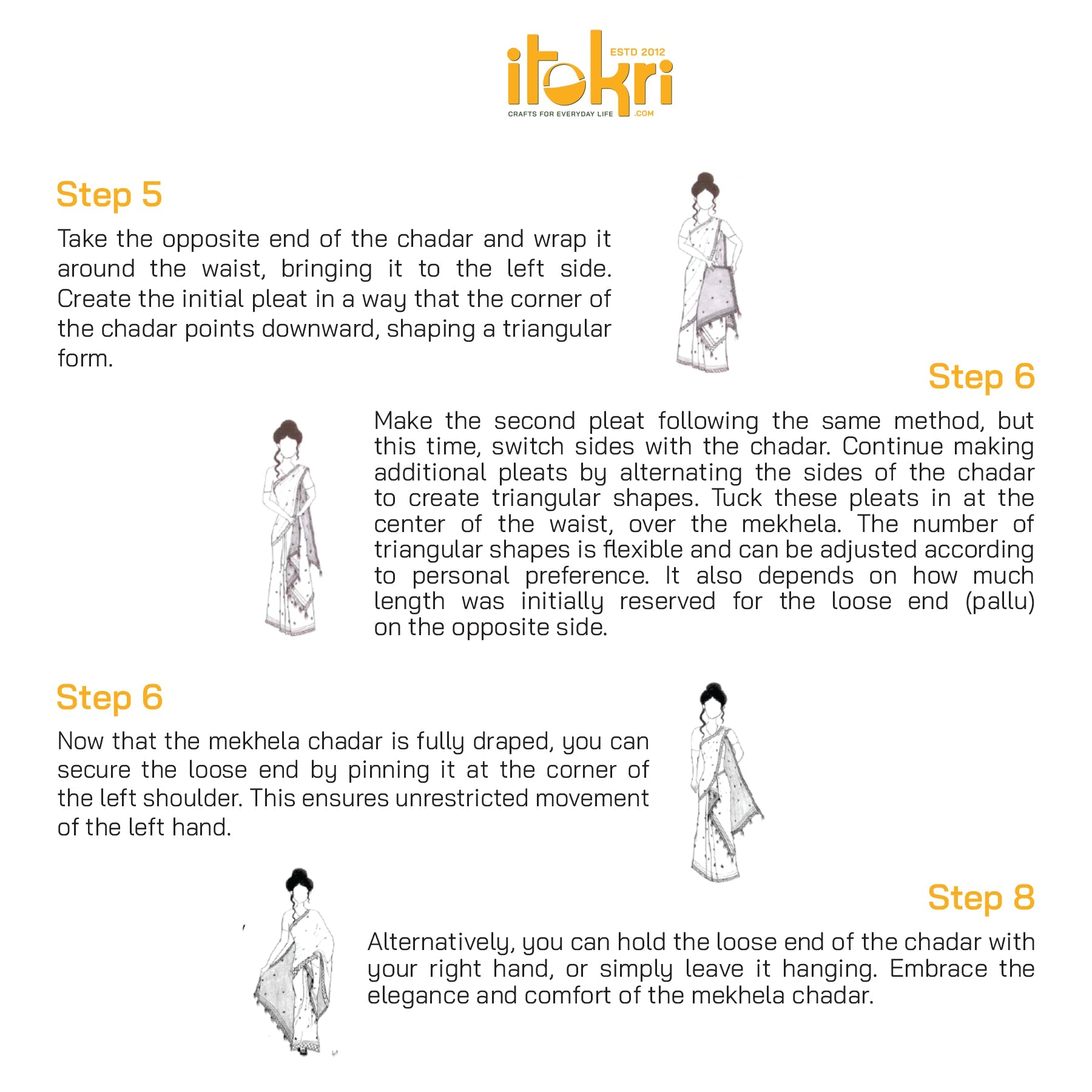 itokri
ESTD 2012
CRAFTS FOR EVERYDAY LIFE
.COM

Step 5

Take the opposite end of the chadar and wrap it around the waist, bringing it to the left side. Create the initial pleat in a way that the corner of the chadar points downward, shaping a triangular form.

Step 6

Make the second pleat following the same method, but this time, switch sides with the chadar. Continue making additional pleats by alternating the sides of the chadar to create triangular shapes. Tuck these pleats in at the center of the waist, over the mekhela. The number of triangular shapes is flexible and can be adjusted according to personal preference. It also depends on how much length was initially reserved for the loose end (pallu) on the opposite side.

Step 6

Now that the mekhela chadar is fully draped, you can secure the loose end by pinning it at the corner of the left shoulder. This ensures unrestricted movement of the left hand.

Step 8

Alternatively, you can hold the loose end of the chadar with your right hand, or simply leave it hanging. Embrace the elegance and comfort of the mekhela chadar.