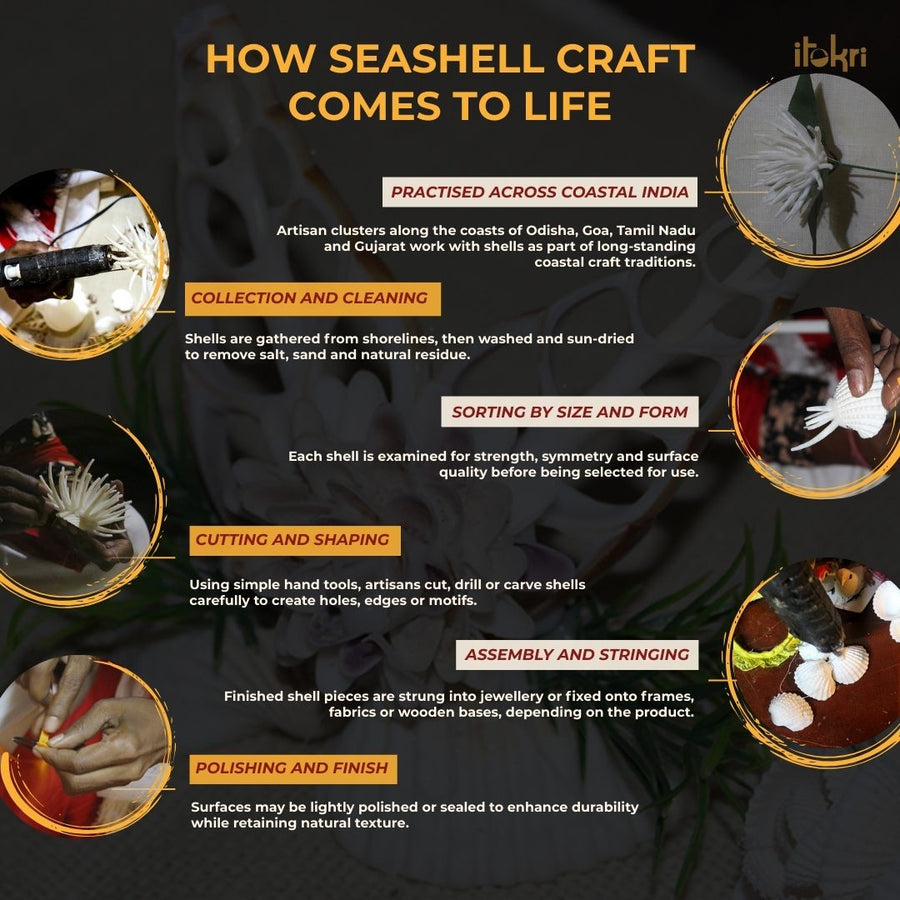 HOW SEASHELL CRAFT COMES TO LIFE

itokri

PRACTISED ACROSS COASTAL INDIA

Artisan clusters along the coasts of Odisha, Goa, Tamil Nadu and Gujarat work with shells as part of long-standing coastal craft traditions.

COLLECTION AND CLEANING

Shells are gathered from shorelines, then washed and sun-dried to remove salt, sand and natural residue.

SORTING BY SIZE AND FORM

Each shell is examined for strength, symmetry and surface quality before being selected for use.

CUTTING AND SHAPING

Using simple hand tools, artisans cut, drill or carve shells carefully to create holes, edges or motifs.

ASSEMBLY AND STRINGING

Finished shell pieces are strung into jewellery or fixed onto frames, fabrics or wooden bases, depending on the product.

POLISHING AND FINISH

Surfaces may be lightly polished or sealed to enhance durability while retaining natural texture.