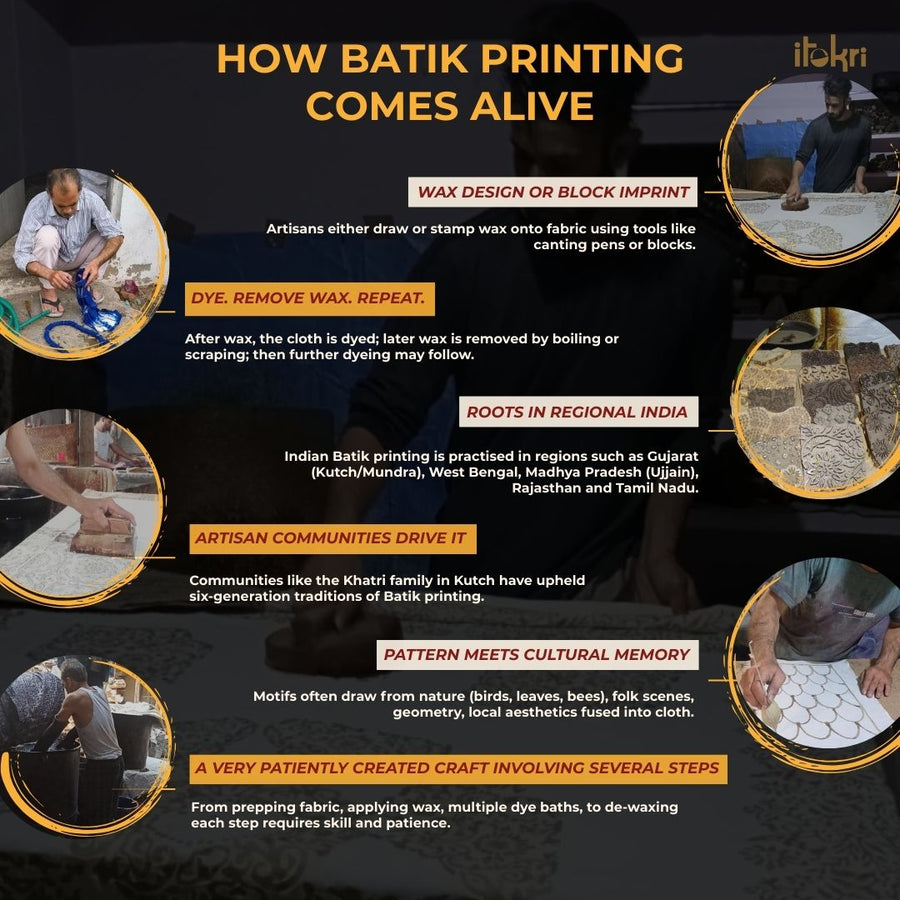 HOW BATIK PRINTING COMES ALIVE

itokri

WAX DESIGN OR BLOCK IMPRINT

Artisans either draw or stamp wax onto fabric using tools like canting pens or blocks.

DYE. REMOVE WAX. REPEAT.

After wax, the cloth is dyed; later wax is removed by boiling or scraping; then further dyeing may follow.

ROOTS IN REGIONAL INDIA

Indian Batik printing is practised in regions such as Gujarat (Kutch/Mundra), West Bengal, Madhya Pradesh (Ujjain), Rajasthan and Tamil Nadu.

ARTISAN COMMUNITIES DRIVE IT

Communities like the Khatri family in Kutch have upheld six-generation traditions of Batik printing.

PATTERN MEETS CULTURAL MEMORY

Motifs often draw from nature (birds, leaves, bees), folk scenes, geometry, local aesthetics fused into cloth.

A VERY PATIENTLY CREATED CRAFT INVOLVING SEVERAL STEPS

From prepping fabric, applying wax, multiple dye baths, to de-waxing each step requires skill and patience.