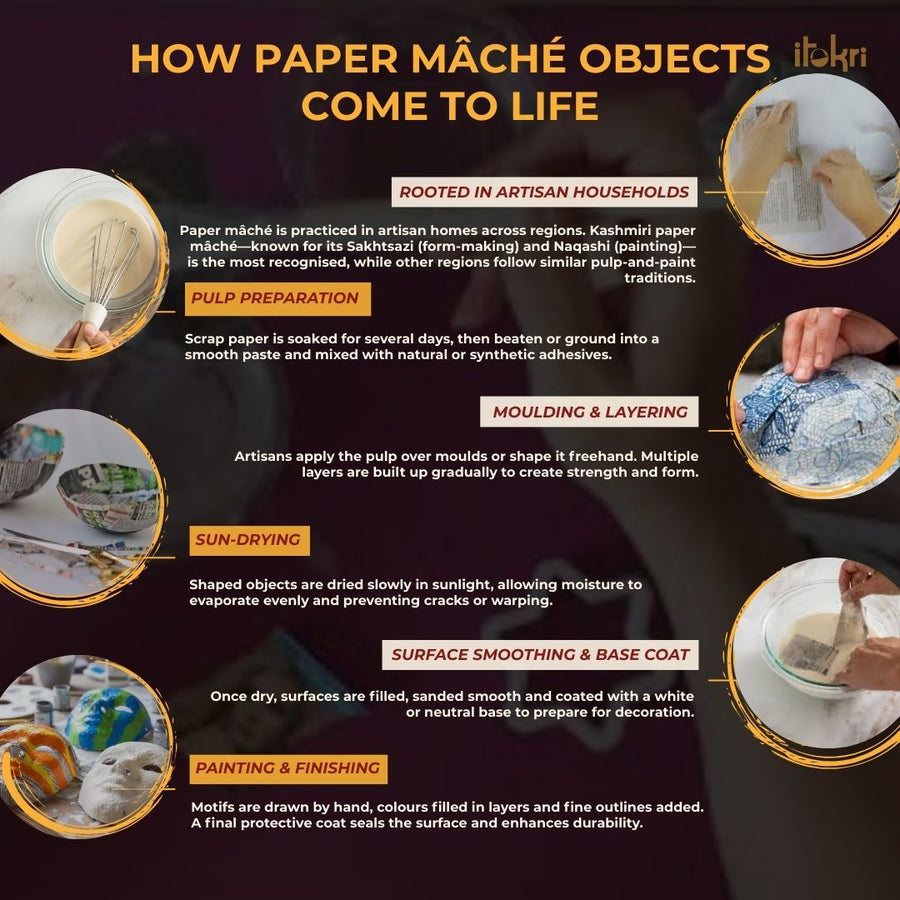 HOW PAPER MÂCHÉ OBJECTS COME TO LIFE

itokri

ROOTED IN ARTISAN HOUSEHOLDS

Paper mâché is practiced in artisan homes across regions. Kashmiri paper mâché—known for its Sakhtsazi (form-making) and Naqashi (painting)—is the most recognised, while other regions follow similar pulp-and-paint traditions.

PULP PREPARATION

Scrap paper is soaked for several days, then beaten or ground into a smooth paste and mixed with natural or synthetic adhesives.

MOULDING & LAYERING

Artisans apply the pulp over moulds or shape it freehand. Multiple layers are built up gradually to create strength and form.

SUN-DRYING

Shaped objects are dried slowly in sunlight, allowing moisture to evaporate evenly and preventing cracks or warping.

SURFACE SMOOTHING & BASE COAT

Once dry, surfaces are filled, sanded smooth and coated with a white or neutral base to prepare for decoration.

PAINTING & FINISHING

Motifs are drawn by hand, colours filled in layers and fine outlines added. A final protective coat seals the surface and enhances durability.