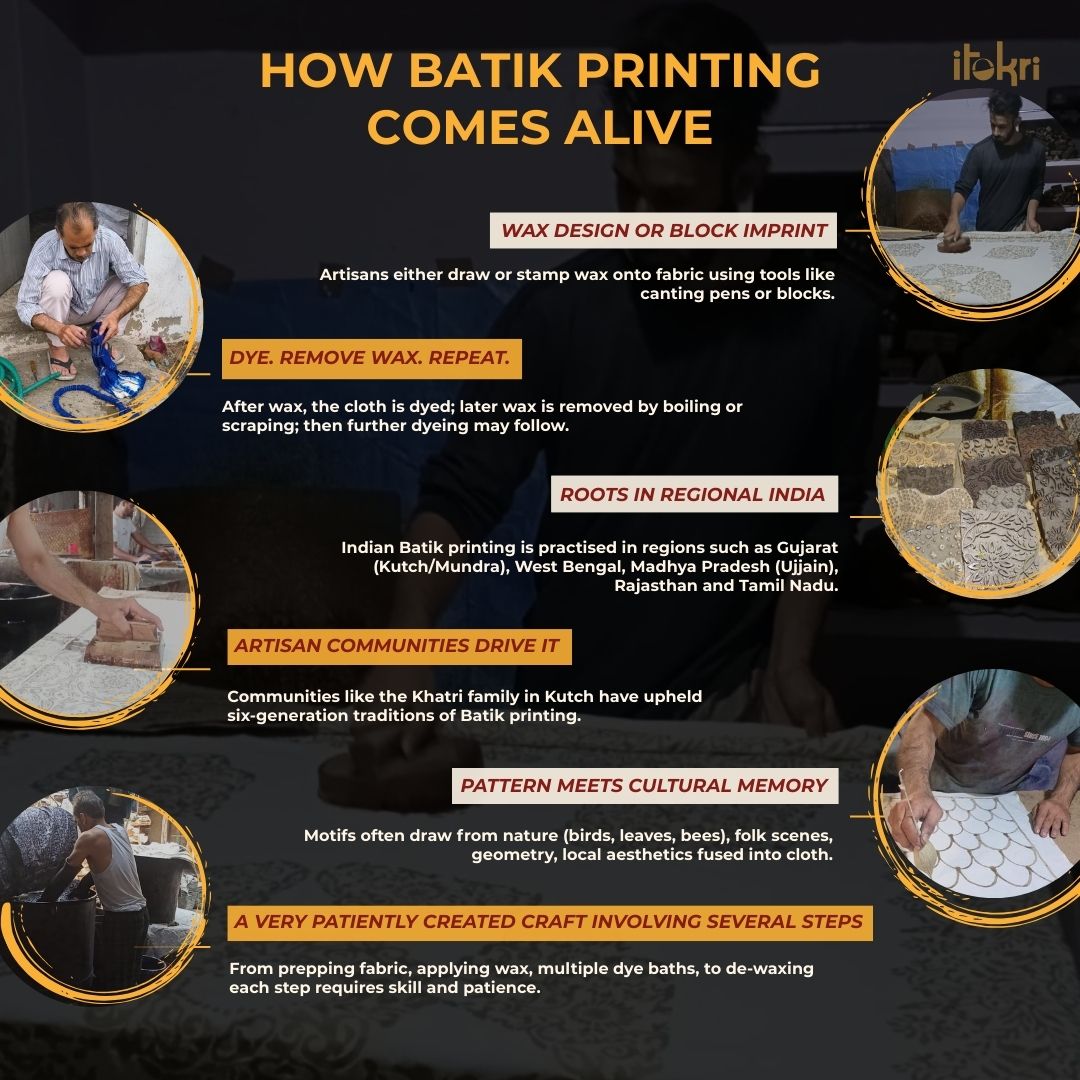 HOW BATIK PRINTING COMES ALIVE

itokri

WAX DESIGN OR BLOCK IMPRINT

Artisans either draw or stamp wax onto fabric using tools like canting pens or blocks.

DYE. REMOVE WAX. REPEAT.

After wax, the cloth is dyed; later wax is removed by boiling or scraping; then further dyeing may follow.

ROOTS IN REGIONAL INDIA

Indian Batik printing is practised in regions such as Gujarat (Kutch/Mundra), West Bengal, Madhya Pradesh (Ujjain), Rajasthan and Tamil Nadu.

ARTISAN COMMUNITIES DRIVE IT

Communities like the Khatri family in Kutch have upheld six-generation traditions of Batik printing.

PATTERN MEETS CULTURAL MEMORY

Motifs often draw from nature (birds, leaves, bees), folk scenes, geometry, local aesthetics fused into cloth.

A VERY PATIENTLY CREATED CRAFT INVOLVING SEVERAL STEPS

From prepping fabric, applying wax, multiple dye baths, to de-waxing each step requires skill and patience.