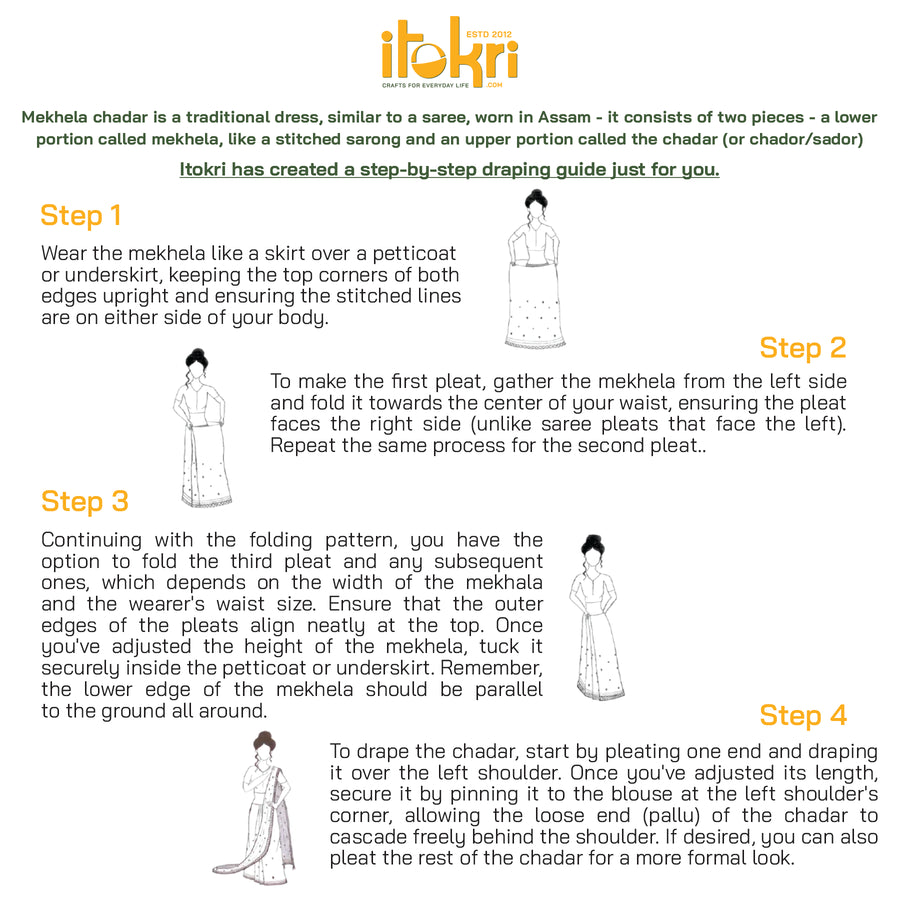 itokri
ESTD 2012
CRAFTS FOR EVERYDAY LIFE
.COM

Mekhela chadar is a traditional dress, similar to a saree, worn in Assam - it consists of two pieces - a lower portion called mekhela, like a stitched sarong and an upper portion called the chadar (or chador/sador)

Itokri has created a step-by-step draping guide just for you.

Step 1

Wear the mekhela like a skirt over a petticoat or underskirt, keeping the top corners of both edges upright and ensuring the stitched lines are on either side of your body.

Step 2

To make the first pleat, gather the mekhela from the left side and fold it towards the center of your waist, ensuring the pleat faces the right side (unlike saree pleats that face the left). Repeat the same process for the second pleat..

Step 3

Continuing with the folding pattern, you have the option to fold the third pleat and any subsequent ones, which depends on the width of the mekhala and the wearer's waist size. Ensure that the outer edges of the pleats align neatly at the top. Once you've adjusted the height of the mekhela, tuck it securely inside the petticoat or underskirt. Remember, the lower edge of the mekhela should be parallel to the ground all around.

Step 4

To drape the chadar, start by pleating one end and draping it over the left shoulder. Once you've adjusted its length, secure it by pinning it to the blouse at the left shoulder's corner, allowing the loose end (pallu) of the chadar to cascade freely behind the shoulder. If desired, you can also pleat the rest of the chadar for a more formal look.