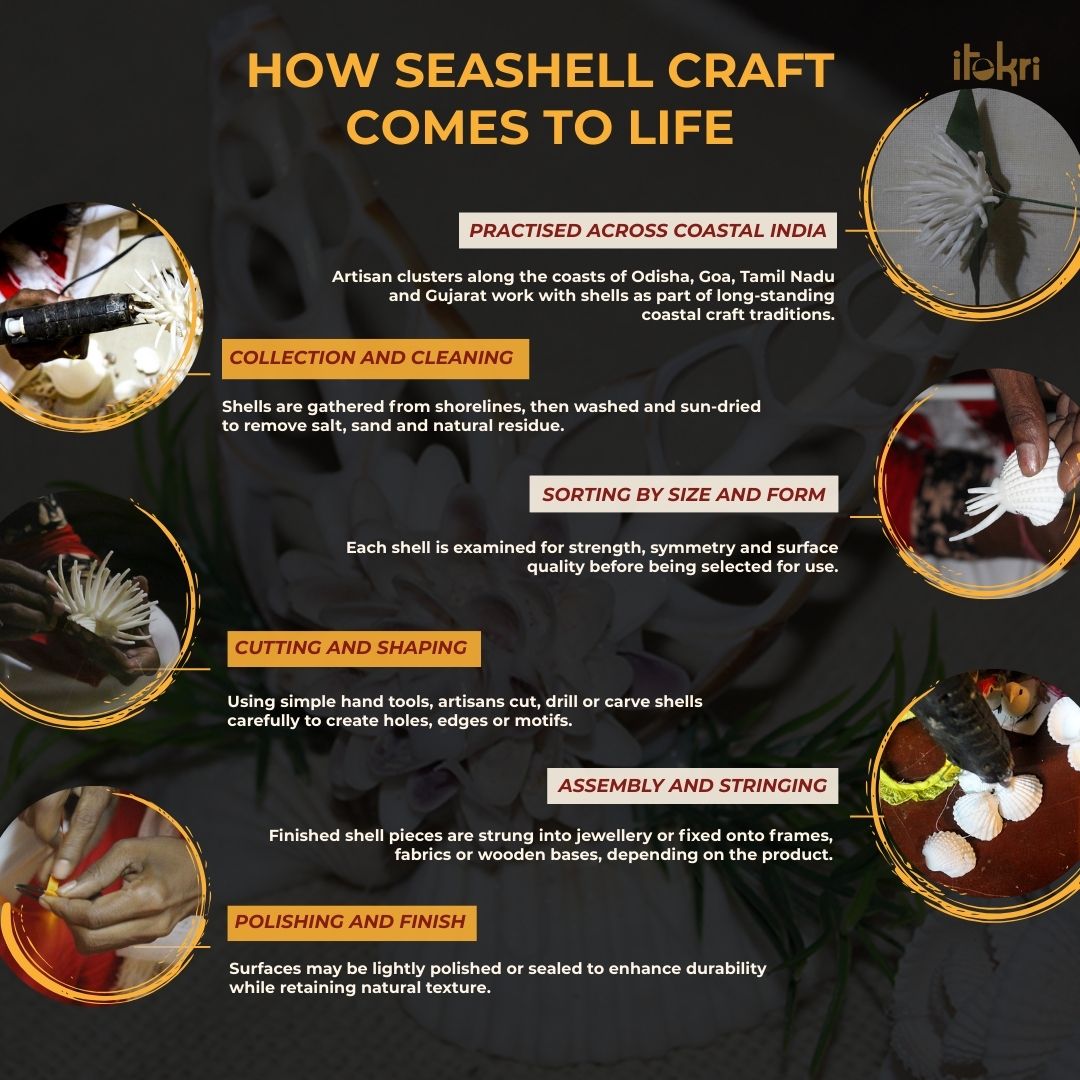 HOW SEASHELL CRAFT COMES TO LIFE

itokri

PRACTISED ACROSS COASTAL INDIA

Artisan clusters along the coasts of Odisha, Goa, Tamil Nadu and Gujarat work with shells as part of long-standing coastal craft traditions.

COLLECTION AND CLEANING

Shells are gathered from shorelines, then washed and sun-dried to remove salt, sand and natural residue.

SORTING BY SIZE AND FORM

Each shell is examined for strength, symmetry and surface quality before being selected for use.

CUTTING AND SHAPING

Using simple hand tools, artisans cut, drill or carve shells carefully to create holes, edges or motifs.

ASSEMBLY AND STRINGING

Finished shell pieces are strung into jewellery or fixed onto frames, fabrics or wooden bases, depending on the product.

POLISHING AND FINISH

Surfaces may be lightly polished or sealed to enhance durability while retaining natural texture.